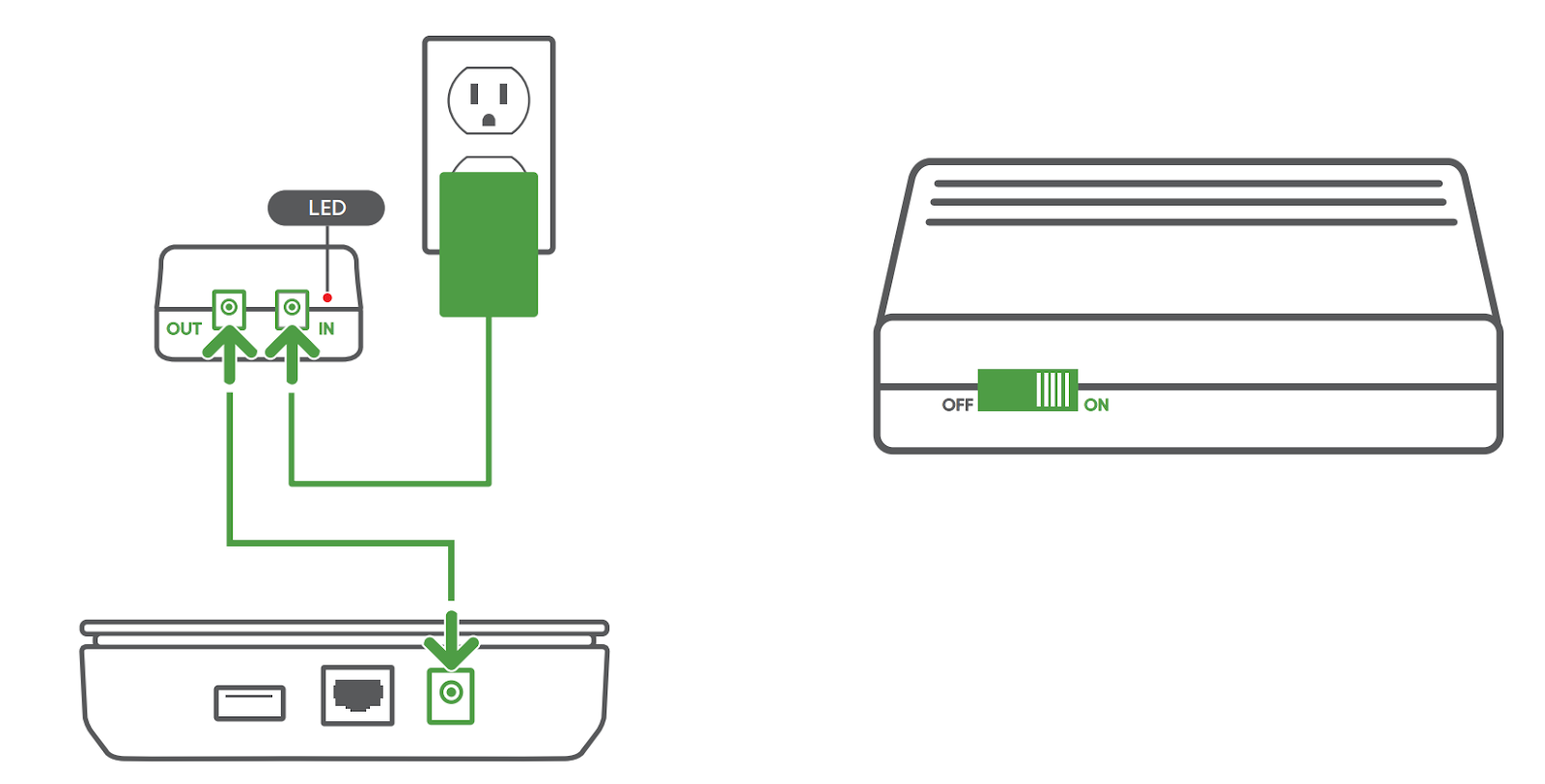 LED
OUT
IN
OFF
ON